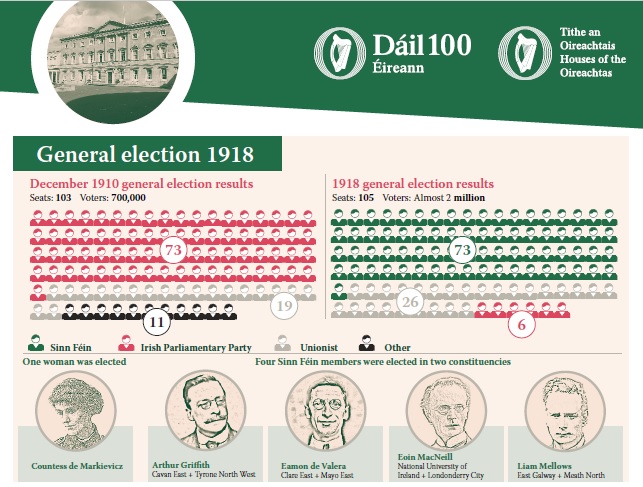 Dáil 100
Éireann

Tithe an Oireachtais
Houses of the Oireachtas

General election 1918

December 1910 general election results
Seats: 103 Voters: 700,000

73
19
11

1918 general election results
Seats: 105 Voters: Almost 2 million

73
26
6

Sinn Féin
Irish Parliamentary Party
Unionist
Other

One woman was elected

Four Sinn Féin members were elected in two constituencies

Countess de Markievicz

Arthur Griffith
Cavan East + Tyrone North West

Eamon de Valera
Clare East + Mayo East

Eoin MacNeill
National University of Ireland + Londonderry City

Liam Mellows
East Galway + Meath North